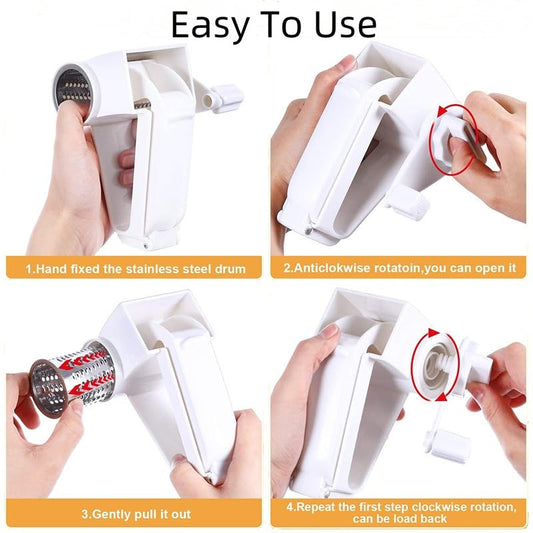 Easy To Use

1.Hand fixed the stainless steel drum

2.Anticlokwise rotatoin,you can open it

3.Gently pull it out

4.Repeat the first step clockwise rotation, can be load back