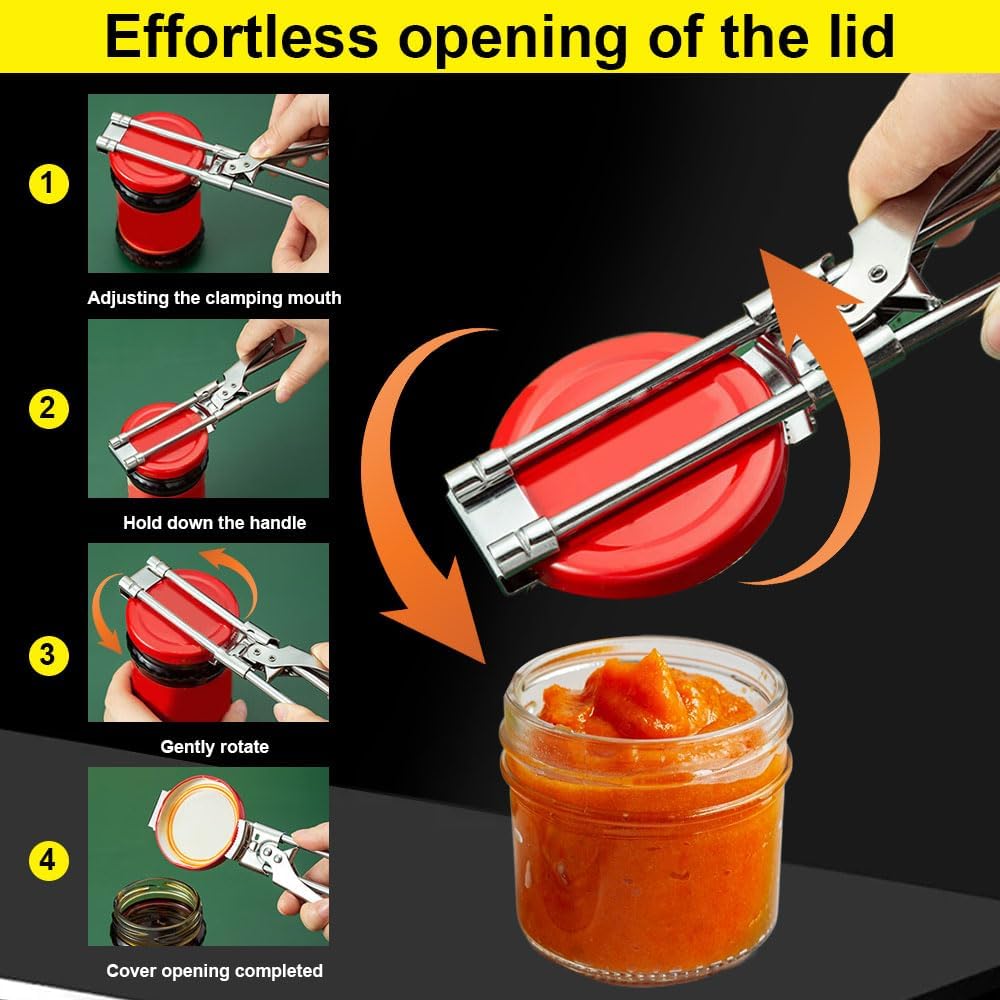 Effortless opening of the lid

1

Adjusting the clamping mouth

2

Hold down the handle

3

Gently rotate

4

Cover opening completed