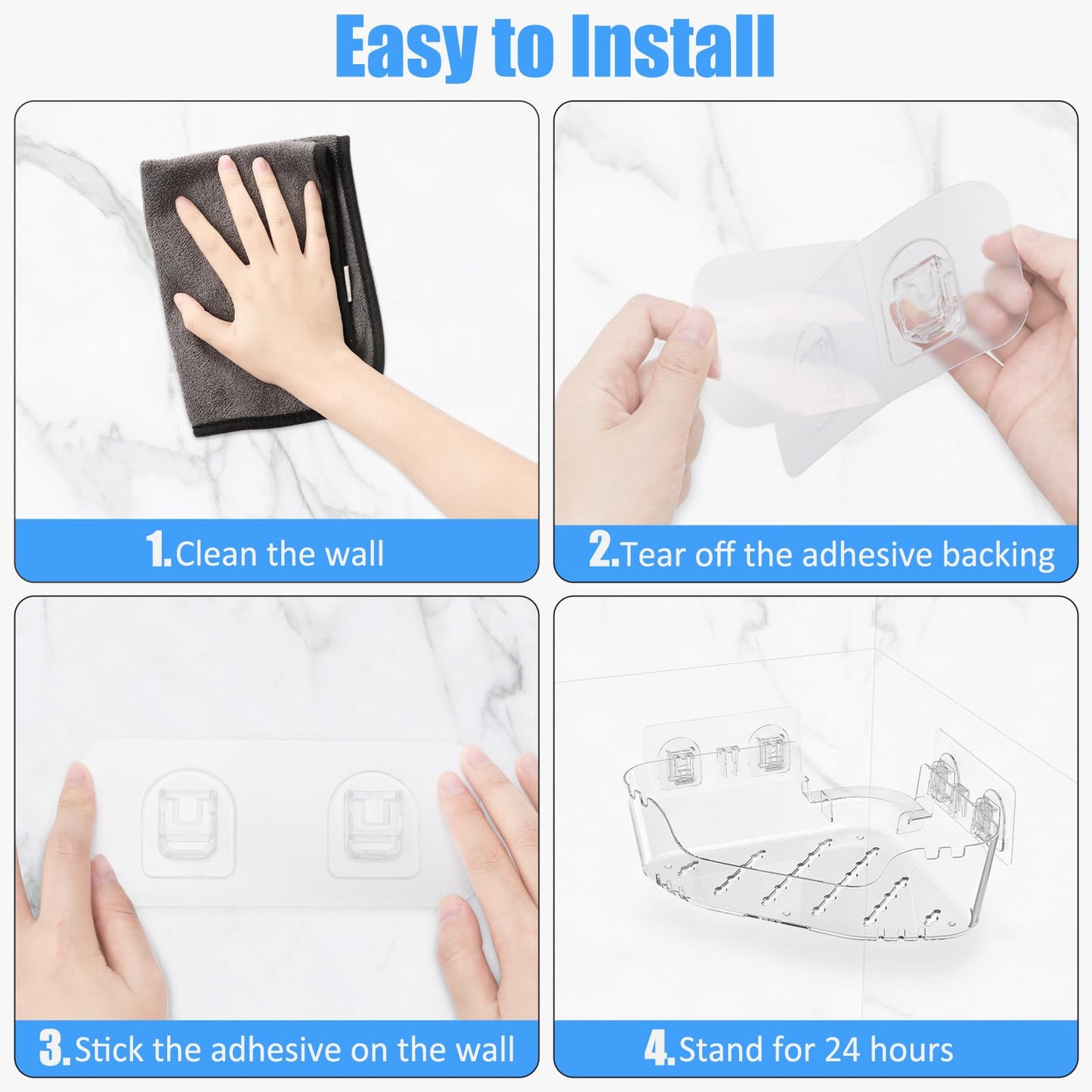 Easy to Install

1.Clean the wall

2.Tear off the adhesive backing

3.Stick the adhesive on the wall

4.Stand for 24 hours