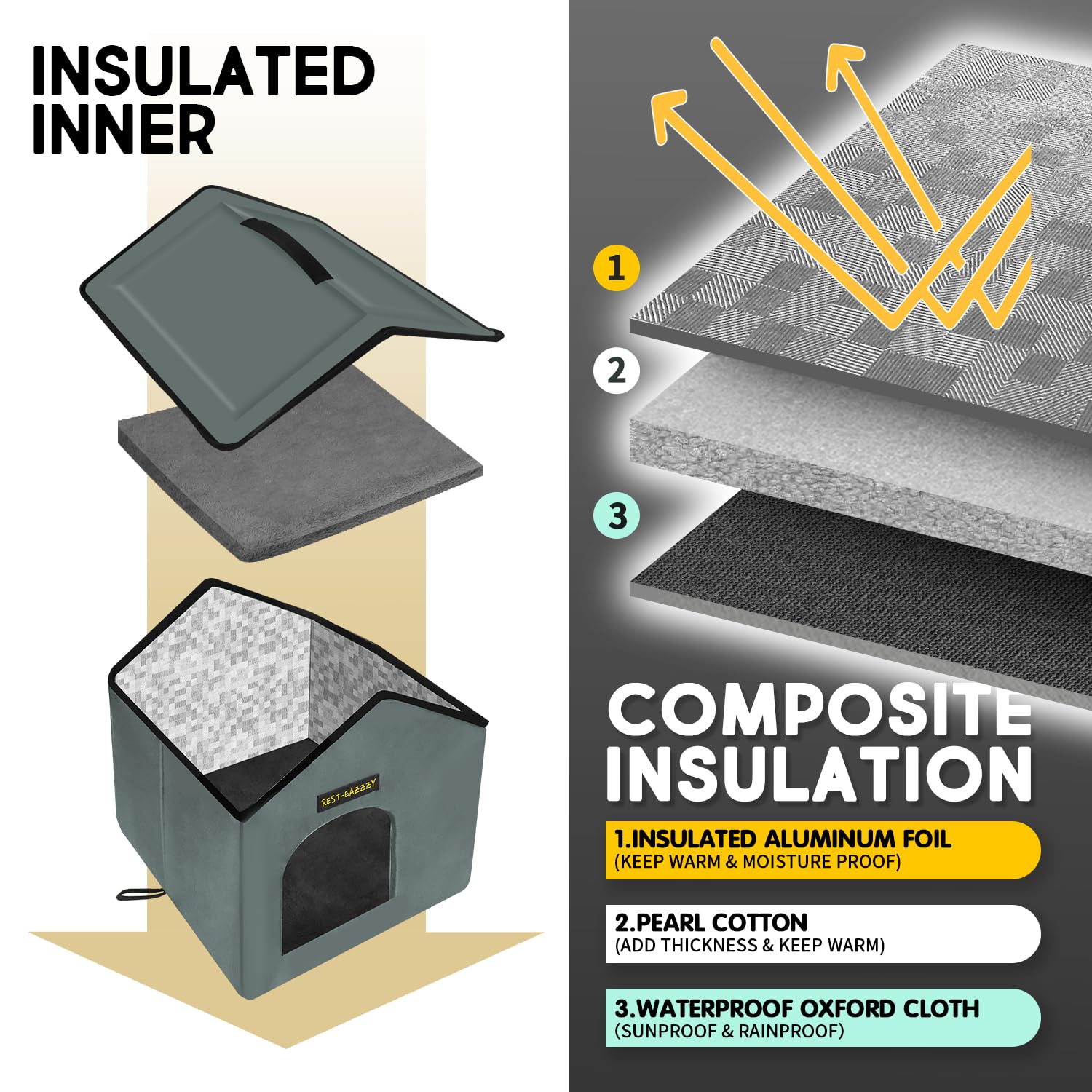 INSULATED INNER

REST-EAZZZY

1

2

3

COMPOSITE INSULATION

1.INSULATED ALUMINUM FOIL
(KEEP WARM & MOISTURE PROOF)

2.PEARL COTTON
(ADD THICKNESS & KEEP WARM)

3.WATERPROOF OXFORD CLOTH
(SUNPROOF & RAINPROOF)