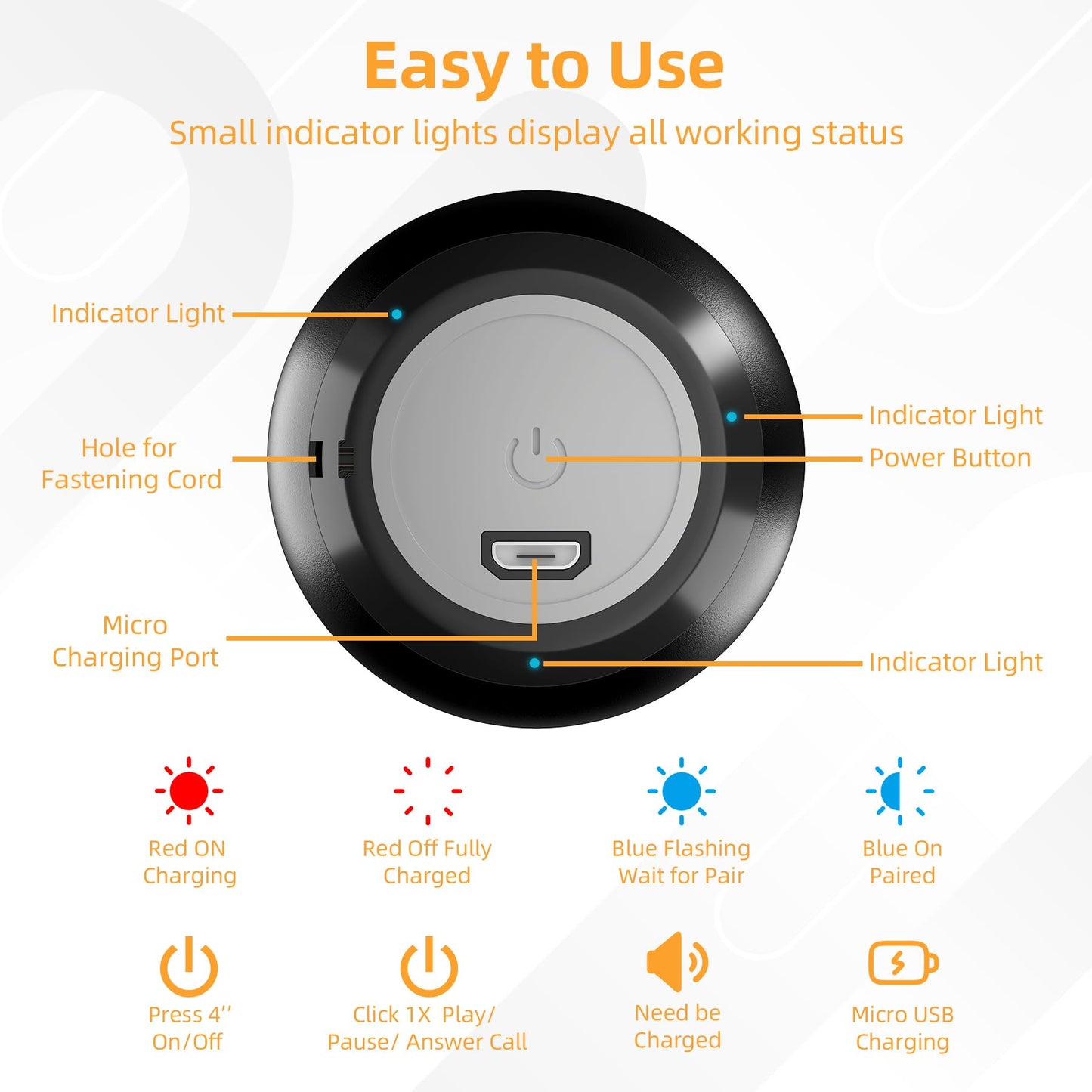 Easy to Use

Small indicator lights display all working status

Indicator Light

Hole for Fastening Cord

Micro Charging Port

Indicator Light

Power Button

Indicator Light

Red ON Charging

Red Off Fully Charged

Blue Flashing Wait for Pair

Blue On Paired

Press 4'' On/Off

Click 1X Play/ Pause/ Answer Call

Need be Charged

Micro USB Charging