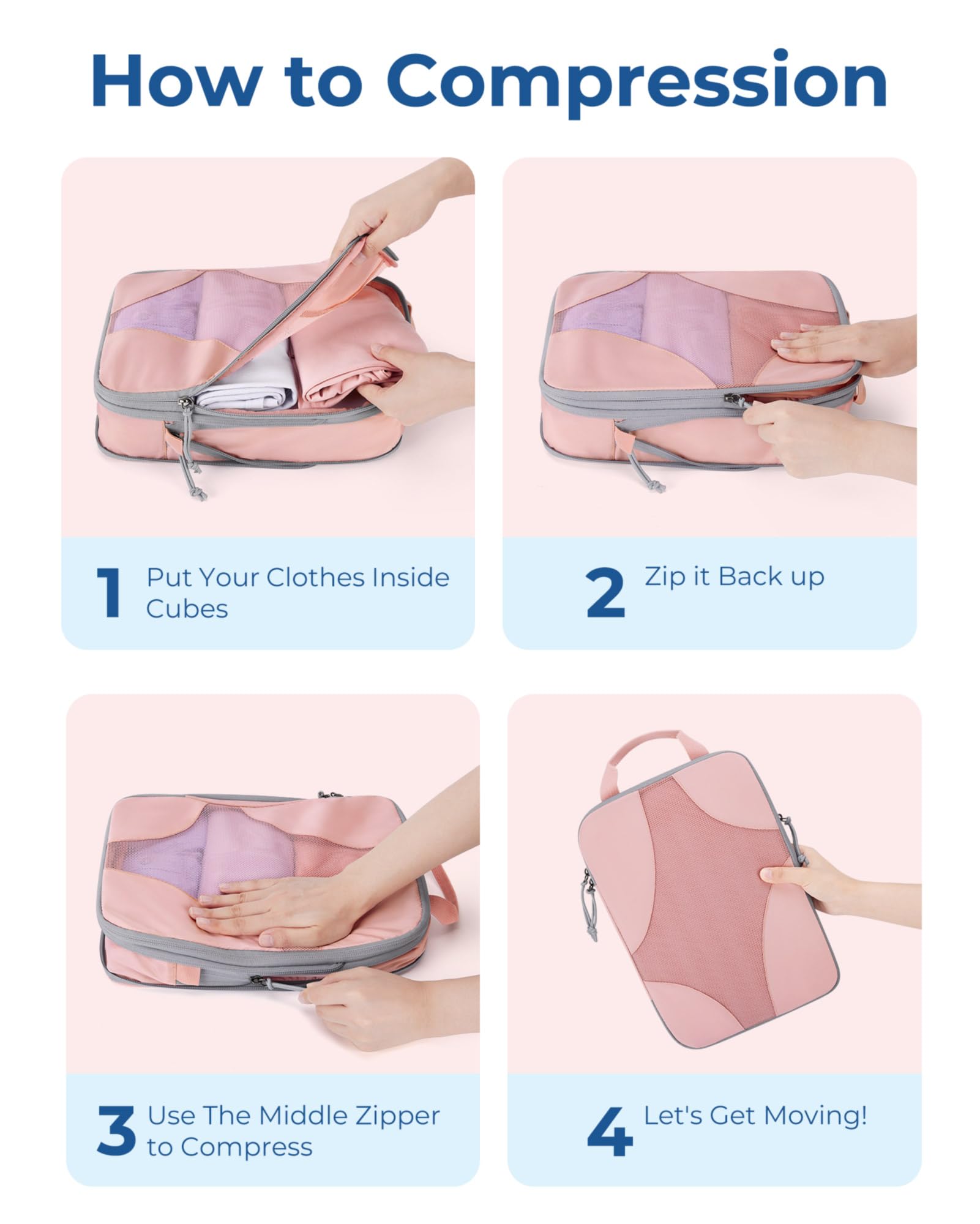 How to Compression

1 Put Your Clothes Inside Cubes

2 Zip it Back up

3 Use The Middle Zipper to Compress

4 Let's Get Moving!