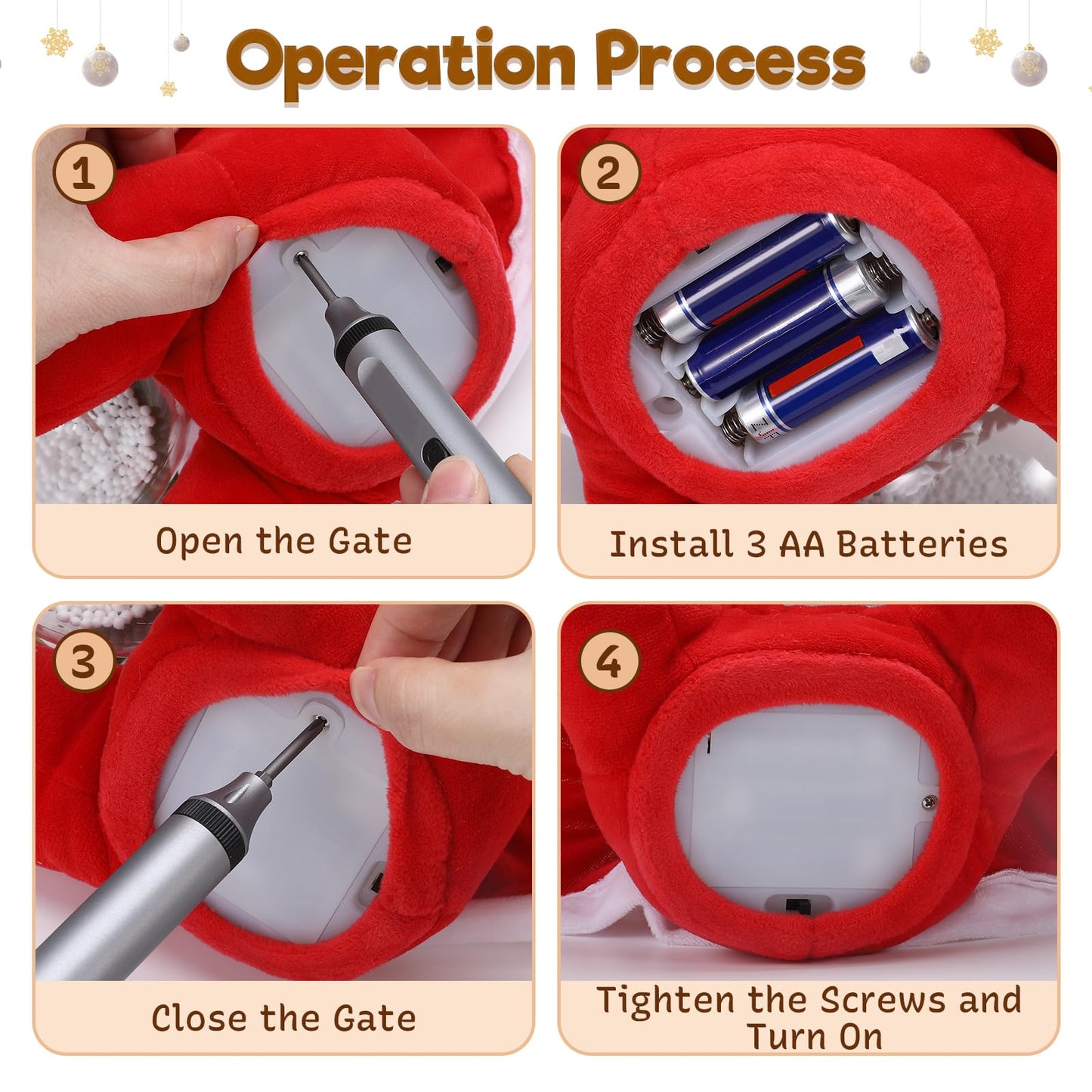 Operation Process

1

Open the Gate

2

Install 3 AA Batteries

3

Close the Gate

4

Tighten the Screws and Turn On