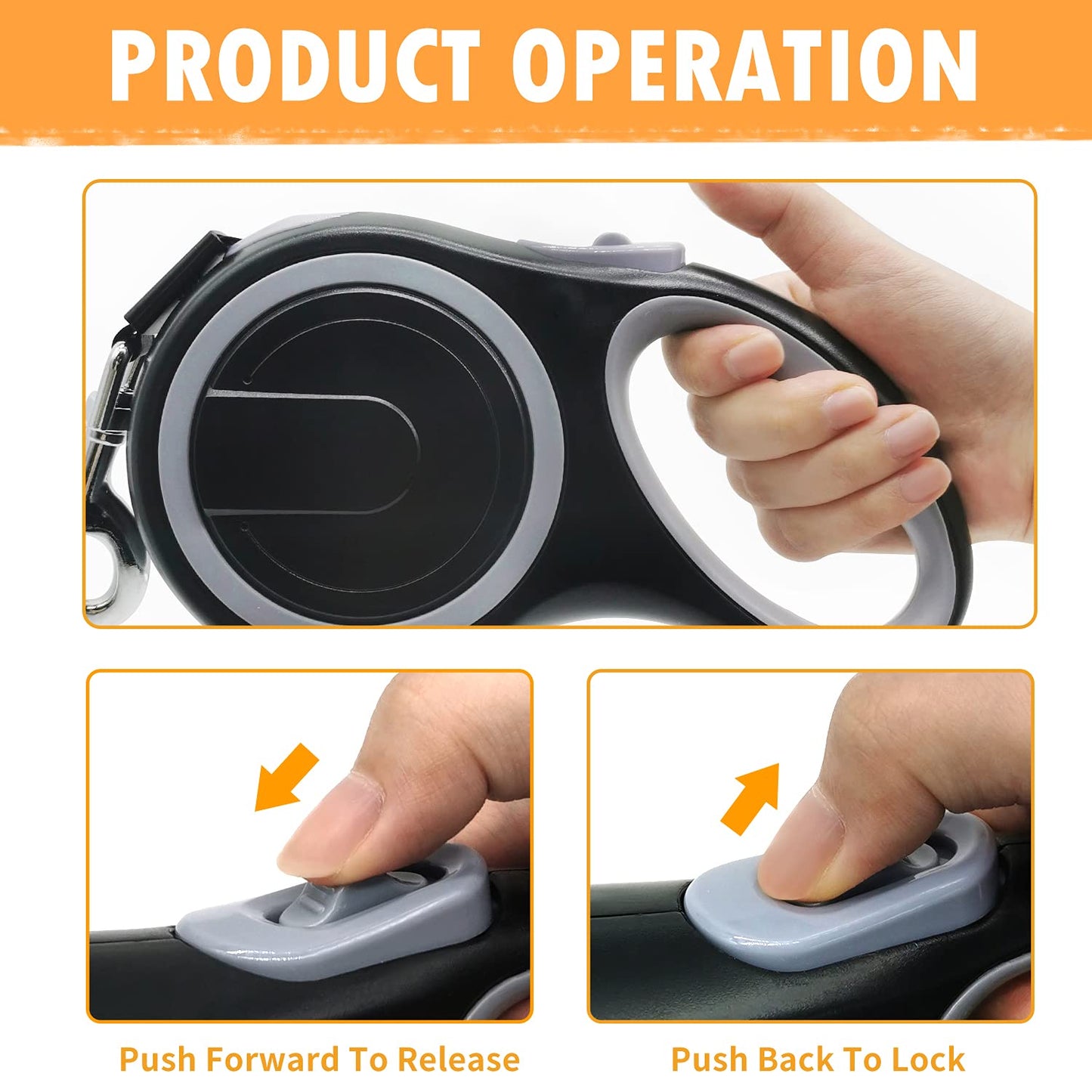 PRODUCT OPERATION

Push Forward To Release

Push Back To Lock