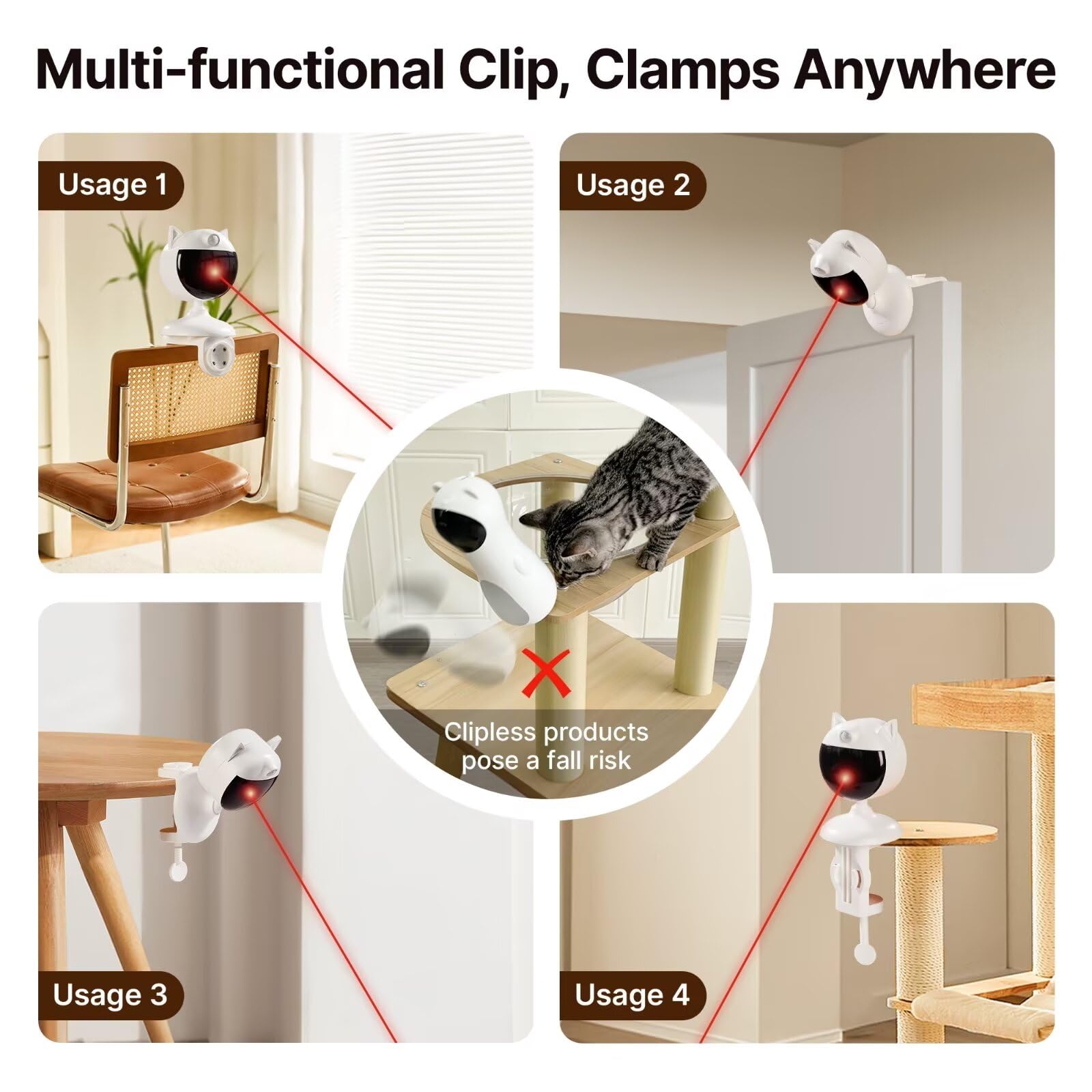 Multi-functional Clip, Clamps Anywhere

Usage 1

Usage 2

Clipless products pose a fall risk

Usage 3

Usage 4